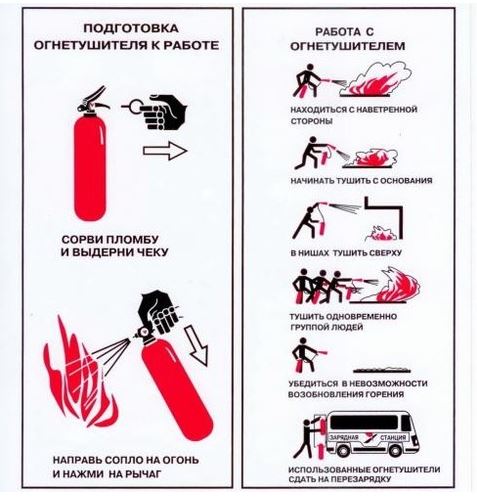 ПОДГОТОВКА ОГНЕТУШИТЕЛЯ К РАБОТЕ

СОРВИ ПЛОМБУ И ВЫДЕРНИ ЧЕКУ

НАПРАВЬ СОПЛО НА ОГОНЬ И НАЖМИ НА РЫЧАГ

РАБОТА С ОГНЕТУШИТЕЛЕМ

НАХОДИТЬСЯ С НАВЕТРЕННОЙ СТОРОНЫ

НАЧИНАТЬ ТУШИТЬ С ОСНОВАНИЯ

В НИШАХ ТУШИТЬ СВЕРХУ

ТУШИТЬ ОДНОВРЕМЕННО ГРУППОЙ ЛЮДЕЙ

УБЕДИТЬСЯ В НЕВОЗМОЖНОСТИ ВОЗОБНОВЛЕНИЯ ГОРЕНИЯ

ЗАРЯДНАЯ СТАНЦИЯ

ИСПОЛЬЗОВАННЫЕ ОГНЕТУШИТЕЛИ СДАТЬ НА ПЕРЕЗАРЯДКУ